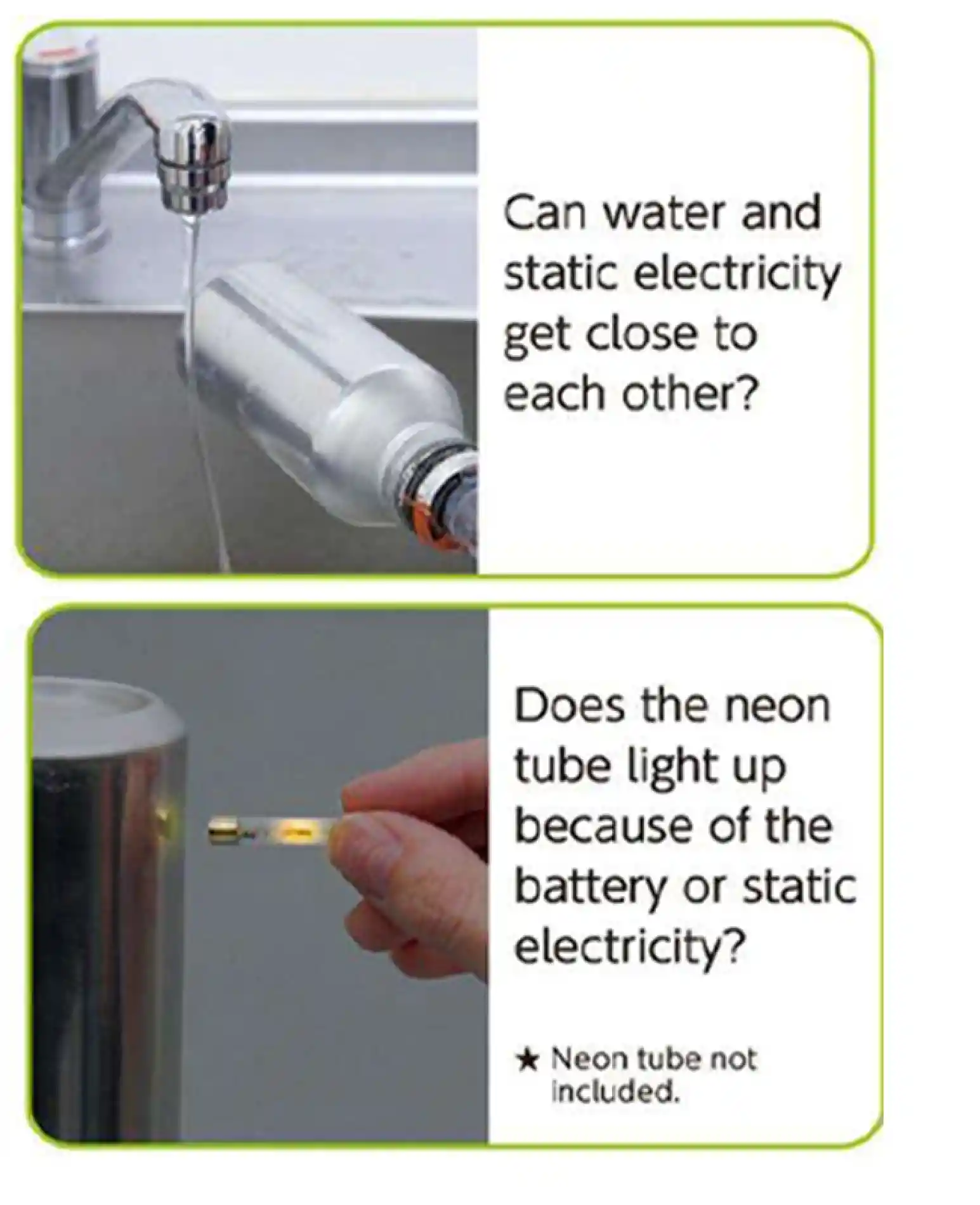 Can water and static electricity get close to each other?

Does the neon tube light up because of the battery or static electricity?

★ Neon tube not included.